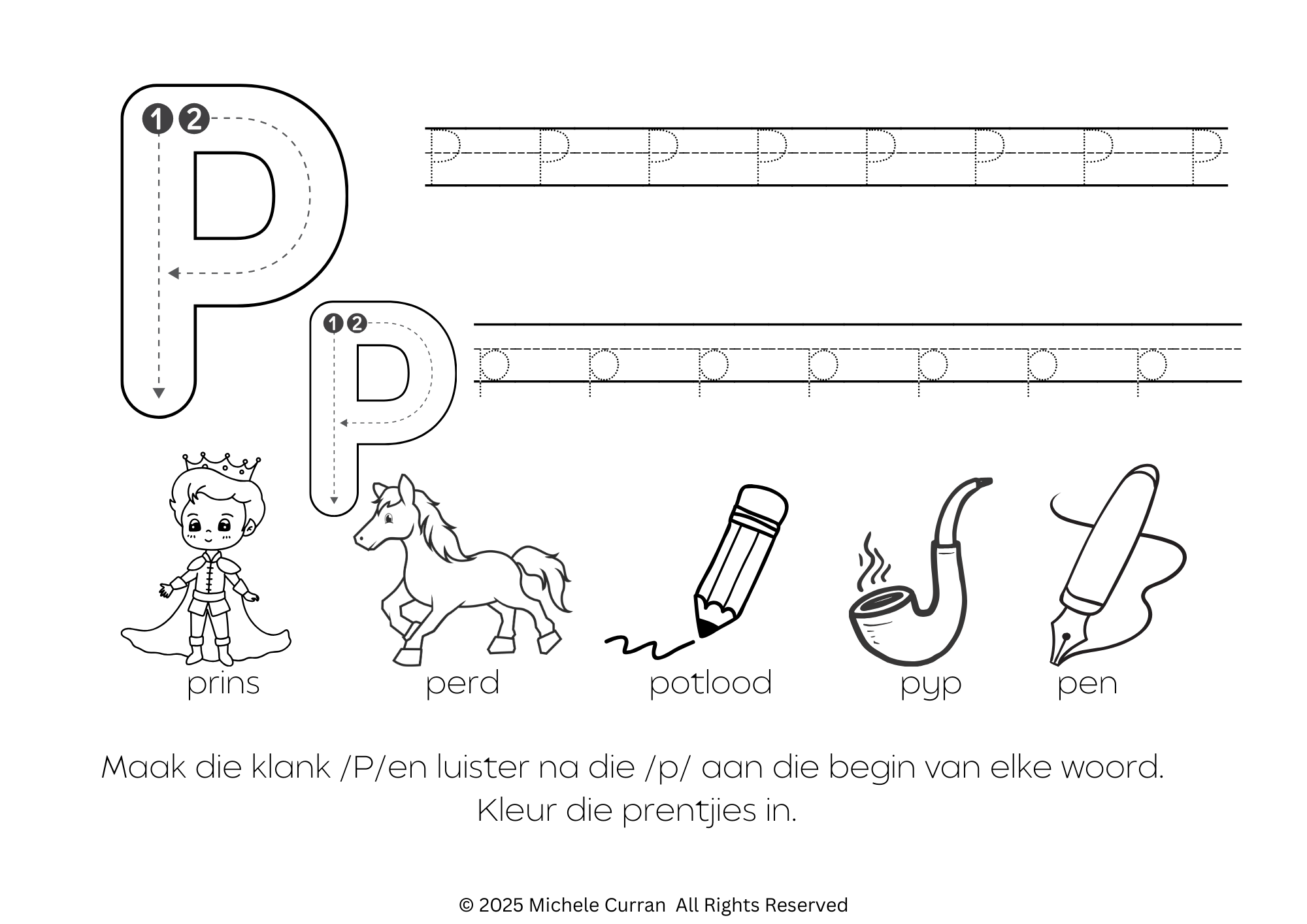 P

1 2

P P P P P P P P

p

1 2

p p p p p p p

prins perd potlood pyp pen

Maak die klank /P/en luister na die /p/ aan die begin van elke woord.
Kleur die prentjies in.

© 2025 Michele Curran All Rights Reserved